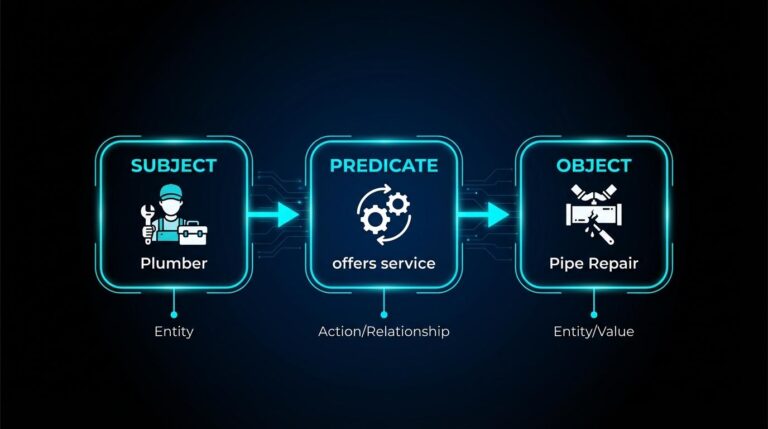 SUBJECT
Plumber
Entity

PREDICATE
offers service
Action/Relationship

OBJECT
Pipe Repair
Entity/Value